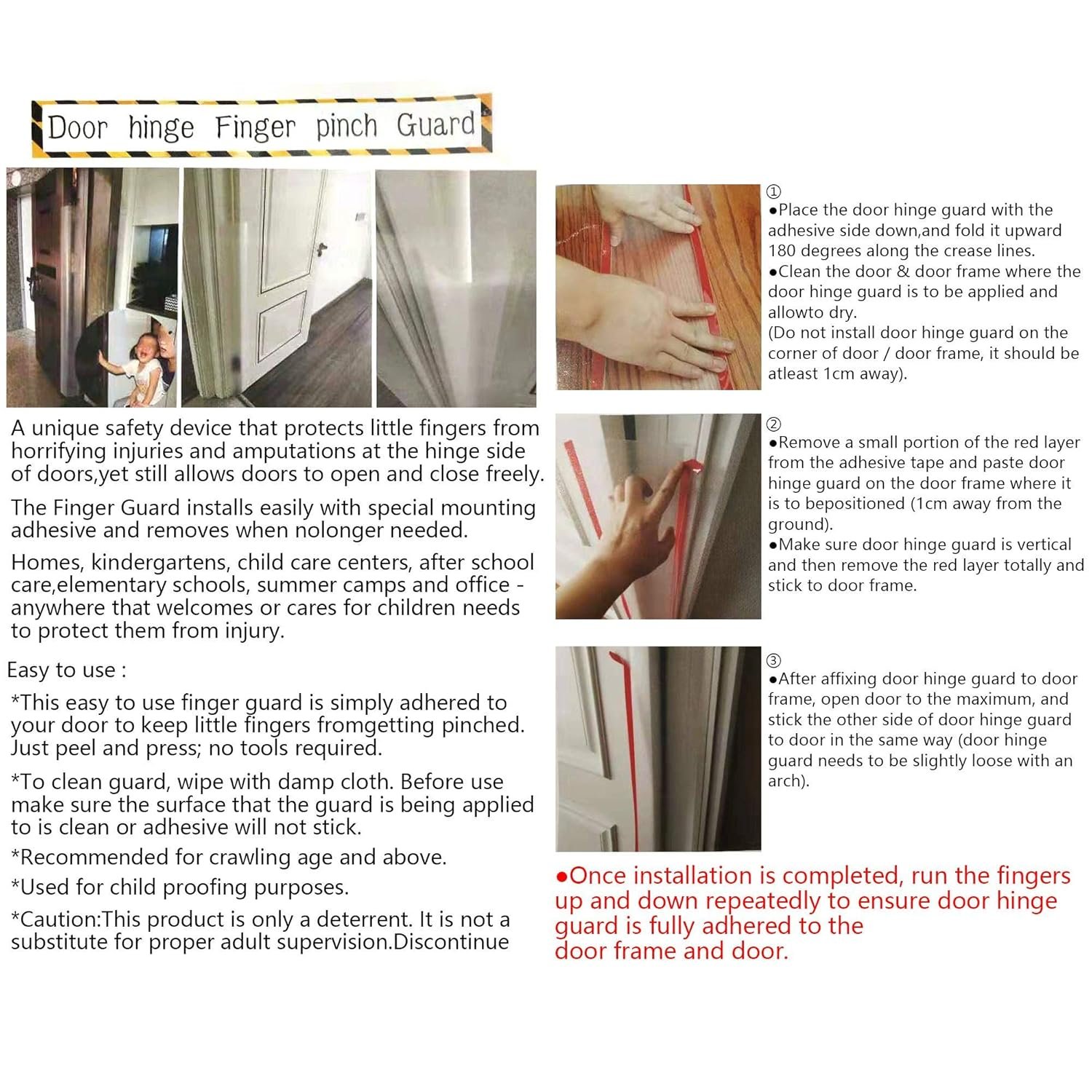 Door hinge Finger pinch Guard

A unique safety device that protects little fingers from horrifying injuries and amputations at the hinge side of doors,yet still allows doors to open and close freely.

The Finger Guard installs easily with special mounting adhesive and removes when nolonger needed.

Homes, kindergartens, child care centers, after school care,elementary schools, summer camps and office - anywhere that welcomes or cares for children needs to protect them from injury.

Easy to use :

*This easy to use finger guard is simply adhered to your door to keep little fingers fromgetting pinched. Just peel and press; no tools required.

*To clean guard, wipe with damp cloth. Before use make sure the surface that the guard is being applied to is clean or adhesive will not stick.

*Recommended for crawling age and above.

*Used for child proofing purposes.

*Caution:This product is only a deterrent. It is not a substitute for proper adult supervision.Discontinue

①
●Place the door hinge guard with the adhesive side down,and fold it upward 180 degrees along the crease lines.
●Clean the door & door frame where the door hinge guard is to be applied and allowto dry.
(Do not install door hinge guard on the corner of door / door frame, it should be atleast 1cm away).

②
●Remove a small portion of the red layer from the adhesive tape and paste door hinge guard on the door frame where it is to bepositioned (1cm away from the ground).
●Make sure door hinge guard is vertical and then remove the red layer totally and stick to door frame.

③
●After affixing door hinge guard to door frame, open door to the maximum, and stick the other side of door hinge guard to door in the same way (door hinge guard needs to be slightly loose with an arch).

●Once installation is completed, run the fingers up and down repeatedly to ensure door hinge guard is fully adhered to the door frame and door.