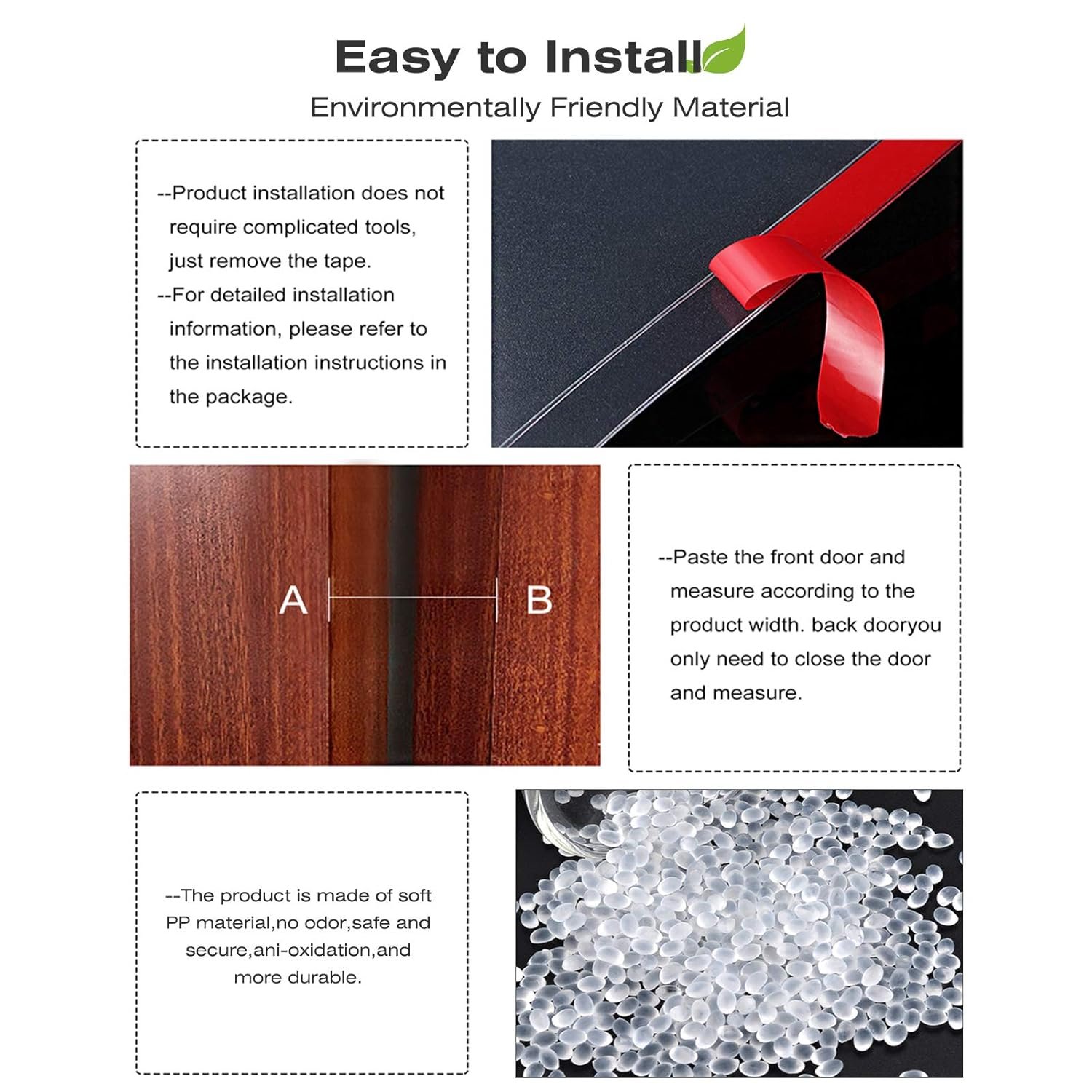 Easy to Install

Environmentally Friendly Material

--Product installation does not require complicated tools, just remove the tape.
--For detailed installation information, please refer to the installation instructions in the package.

A

B

--Paste the front door and measure according to the product width. back dooryou only need to close the door and measure.

--The product is made of soft PP material,no odor,safe and secure,ani-oxidation,and more durable.